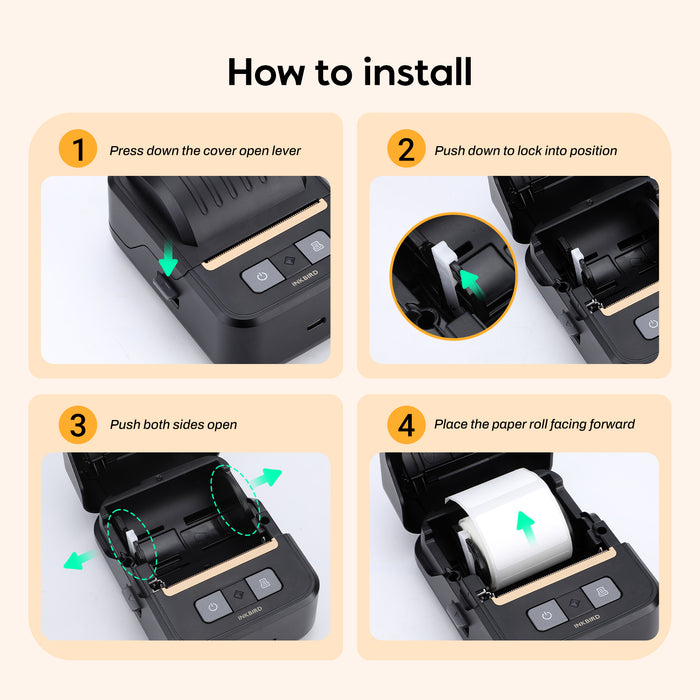 How to install

1 Press down the cover open lever

INKBIRD

2 Push down to lock into position

3 Push both sides open

INKBIRD

4 Place the paper roll facing forward

INKBIRD